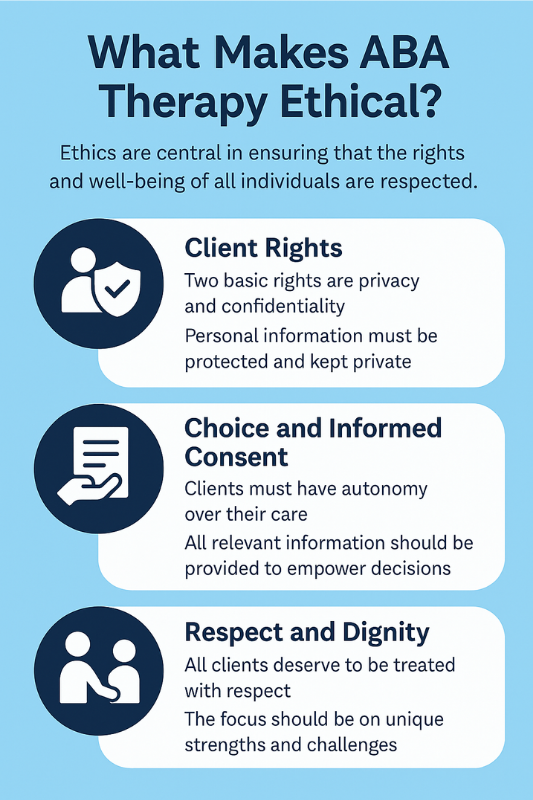 What Makes ABA Therapy Ethical?

Ethics are central in ensuring that the rights and well-being of all individuals are respected.

Client Rights

Two basic rights are privacy and confidentiality

Personal information must be protected and kept private

Choice and Informed Consent

Clients must have autonomy over their care

All relevant information should be provided to empower decisions

Respect and Dignity

All clients deserve to be treated with respect

The focus should be on unique strengths and challenges